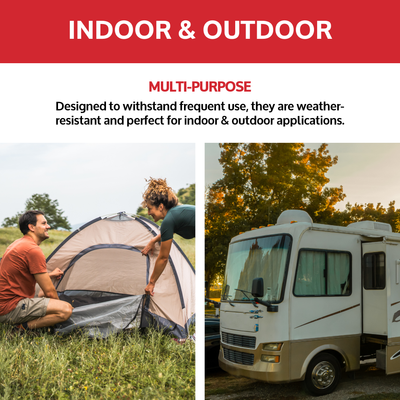 INDOOR & OUTDOOR

MULTI-PURPOSE

Designed to withstand frequent use, they are weather-resistant and perfect for indoor & outdoor applications.