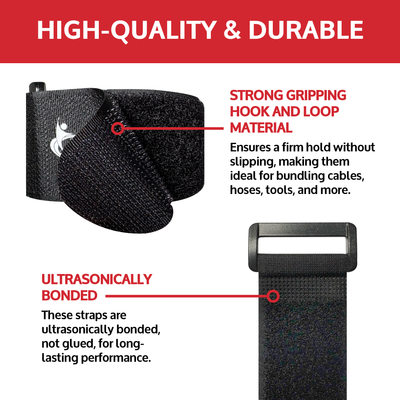 HIGH-QUALITY & DURABLE

STRONG GRIPPING HOOK AND LOOP MATERIAL

Ensures a firm hold without slipping, making them ideal for bundling cables, hoses, tools, and more.

ULTRASONICALLY BONDED

These straps are ultrasonically bonded, not glued, for long-lasting performance.