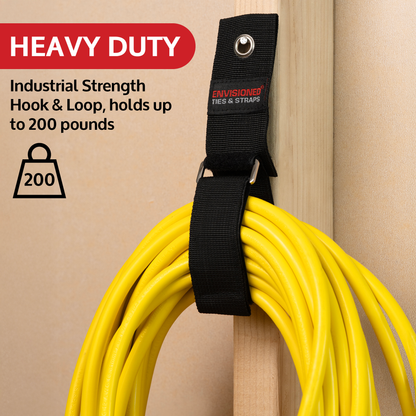 HEAVY DUTY

Industrial Strength Hook & Loop, holds up to 200 pounds

200

ENVISIONED®
TIES & STRAPS